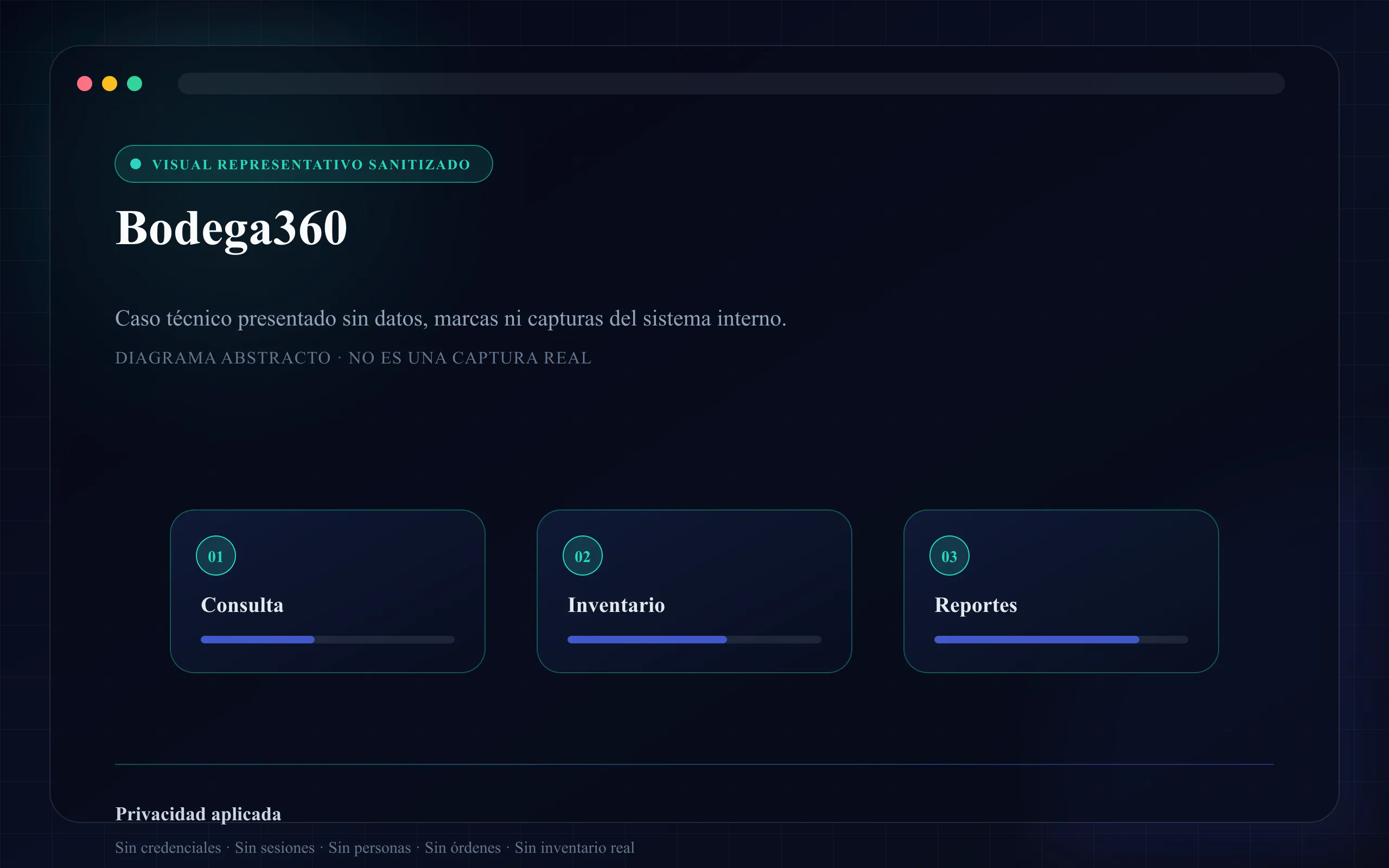 VISUAL REPRESENTATIVO SANITIZADO

Bodega360

Caso técnico presentado sin datos, marcas ni capturas del sistema interno.

DIAGRAMA ABSTRACTO · NO ES UNA CAPTURA REAL

01
Consulta

02
Inventario

03
Reportes

Privacidad aplicada

Sin credenciales · Sin sesiones · Sin personas · Sin órdenes · Sin inventario real